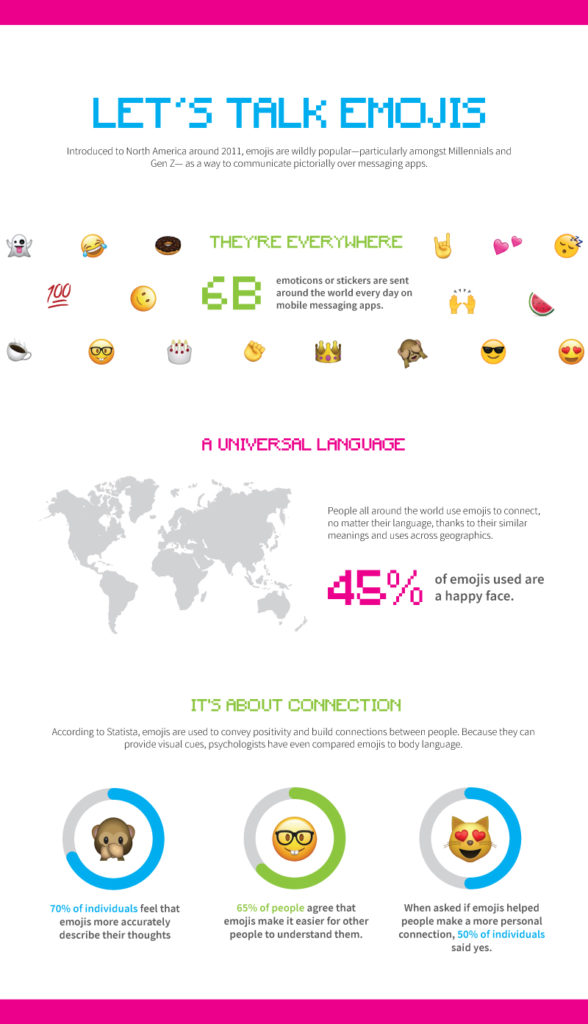 LET'S TALK EMOJIS

Introduced to North America around 2011, emojis are wildly popular—particularly amongst Millennials and Gen Z— as a way to communicate pictorially over messaging apps.

THEY'RE EVERYWHERE

6B emoticons or stickers are sent around the world every day on mobile messaging apps.

A UNIVERSAL LANGUAGE

People all around the world use emojis to connect, no matter their language, thanks to their similar meanings and uses across geographics.

45% of emojis used are a happy face.

IT'S ABOUT CONNECTION

According to Statista, emojis are used to convey positivity and build connections between people. Because they can provide visual cues, psychologists have even compared emojis to body language.

70% of individuals feel that emojis more accurately describe their thoughts

65% of people agree that emojis make it easier for other people to understand them.

When asked if emojis helped people make a more personal connection, 50% of individuals said yes.